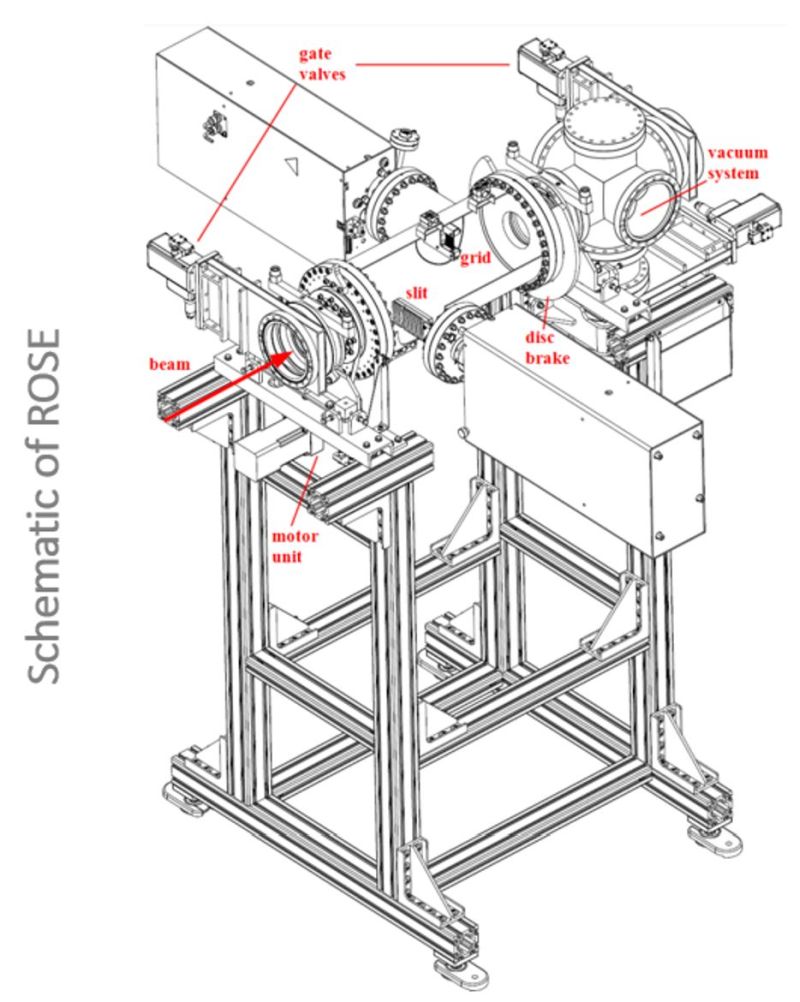 Schematic of ROSE

gate valves

vacuum system

grid

slit

disc brake

beam

motor unit